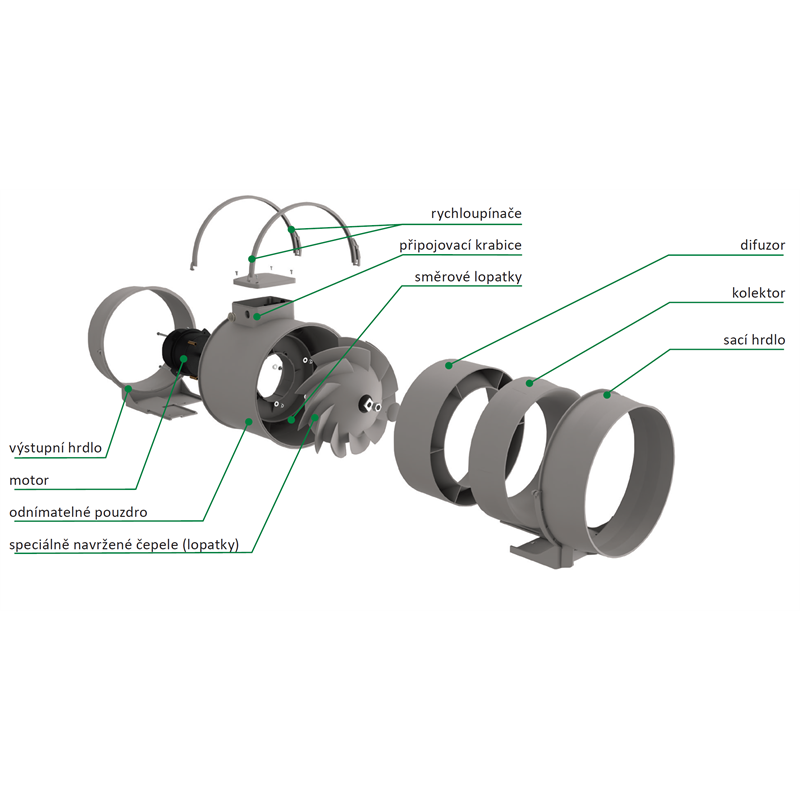 rychloupínače
připojovací krabice
směrové lopatky
difuzor
kolektor
sací hrdlo
výstupní hrdlo
motor
odnímatelné pouzdro
speciálně navržené čepele (lopatky)