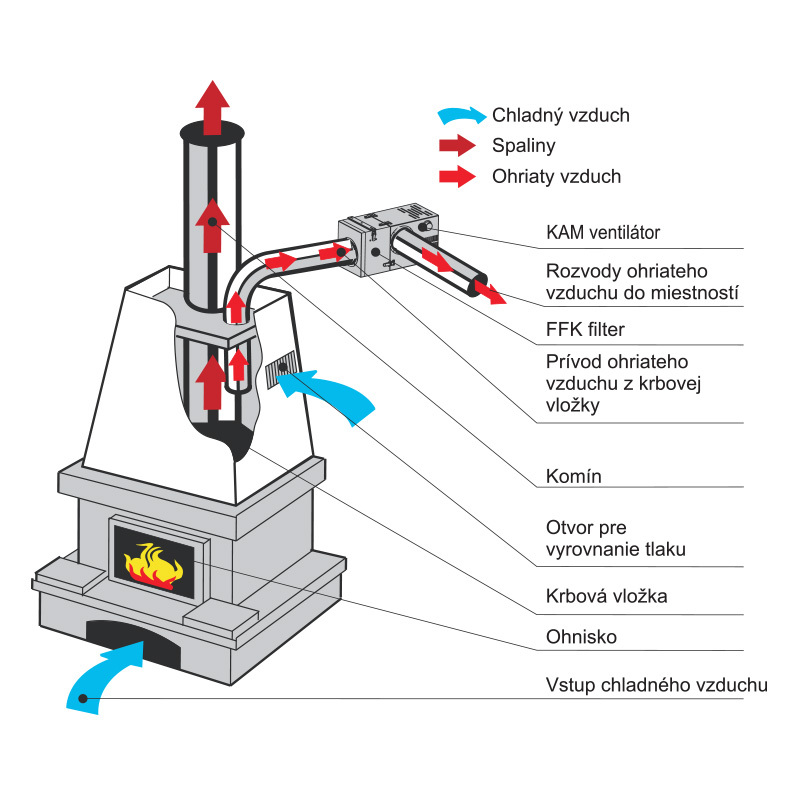 Chladný vzduch
Spaliny
Ohriaty vzduch

KAM ventilátor

Rozvody ohriateho vzduchu do miestností

FFK filter

Prívod ohriateho vzduchu z krbovej vložky

Komín

Otvor pre vyrovnanie tlaku

Krbová vložka

Ohnisko

Vstup chladného vzduchu