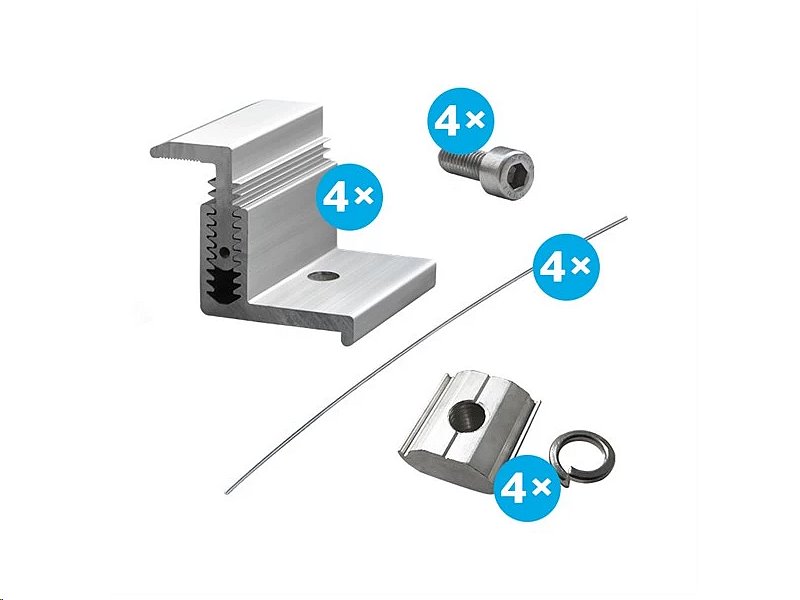 4×

4×

4×

4×