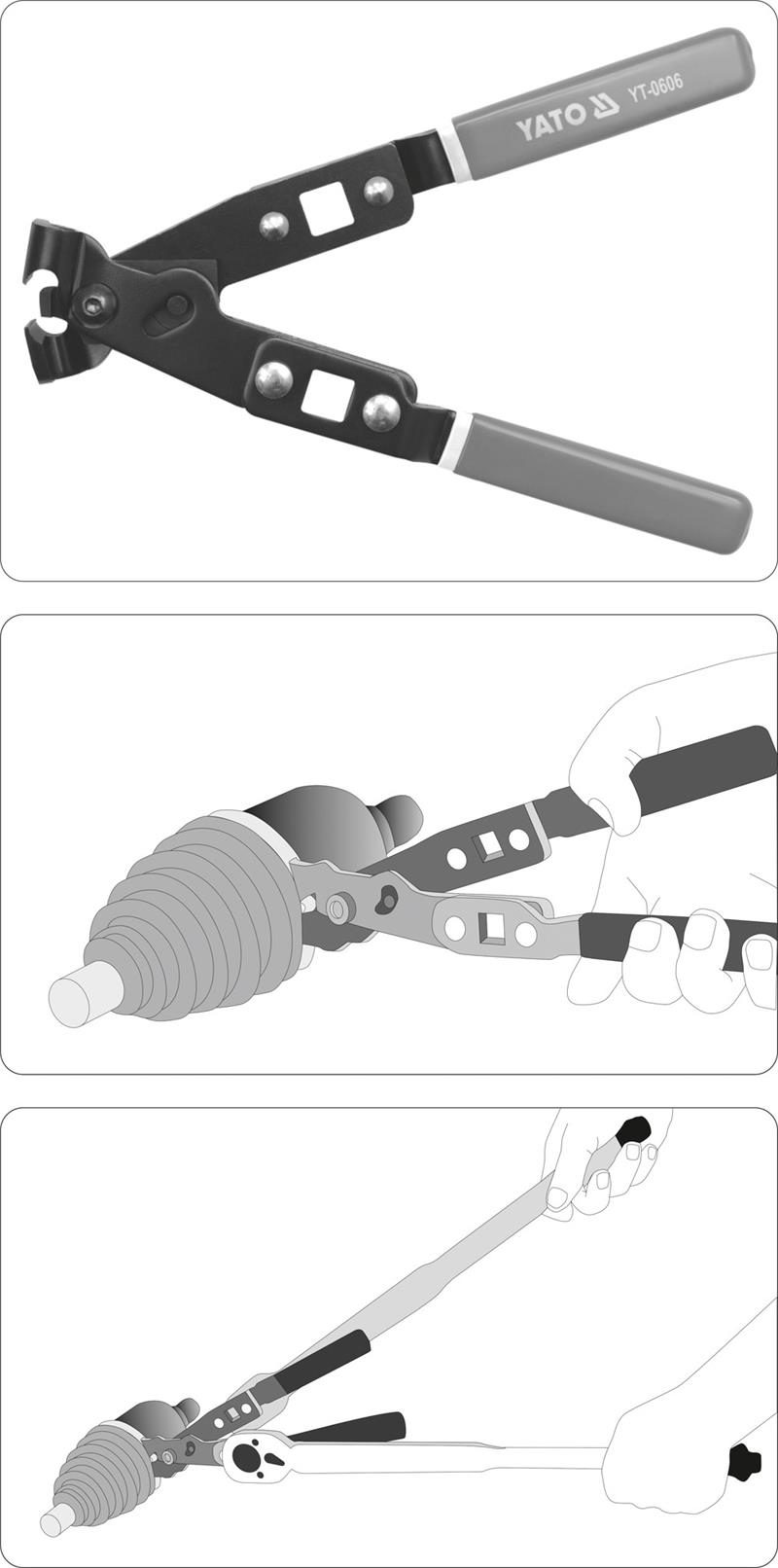 YATO YT-0606